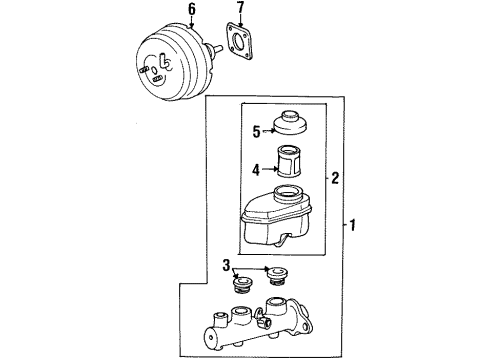 6
7
5
4
2
1
3