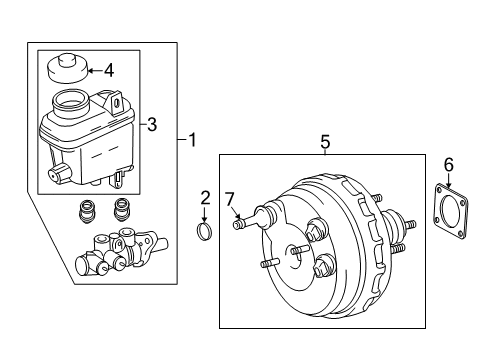 4
3
1
5
6
2
7