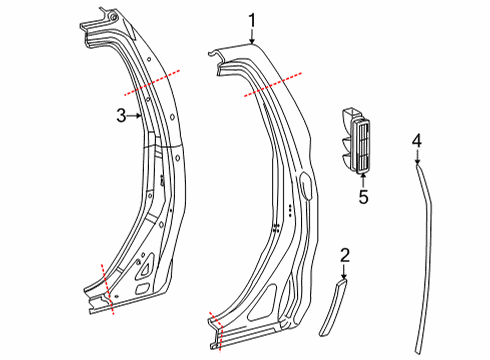 1
3
5
4
2