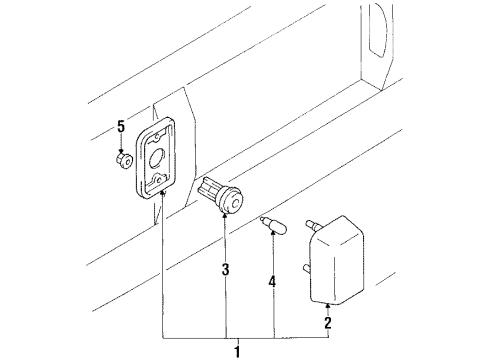 5
3
4
2
1