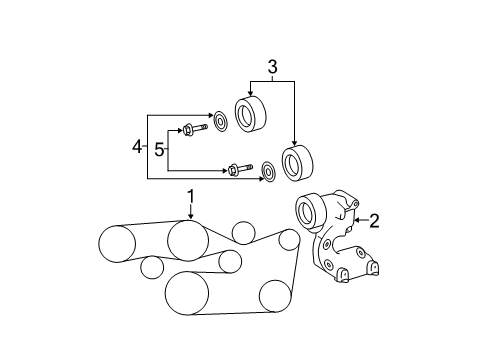 3
4
5
1
2