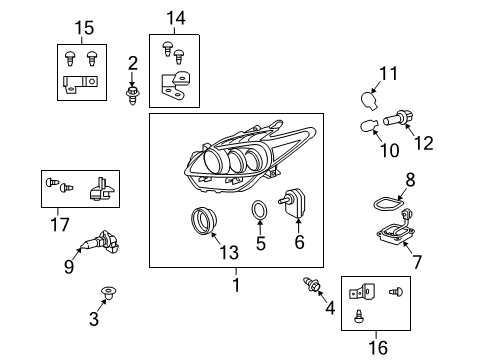 15
14
2
11
12
10
8
17
13
5
6
7
9
1
3
4
16