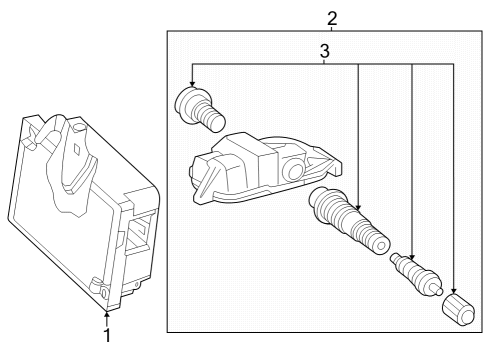 2
3
1