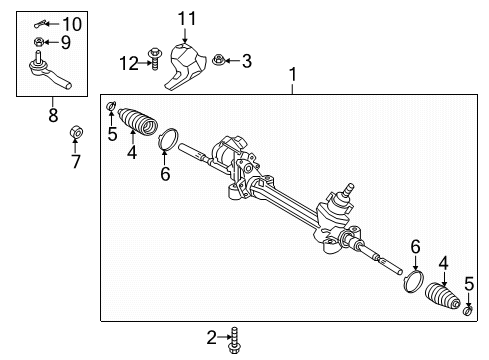 10
9
11
12
3
1
8
5
4
6
7
6
4
5
2