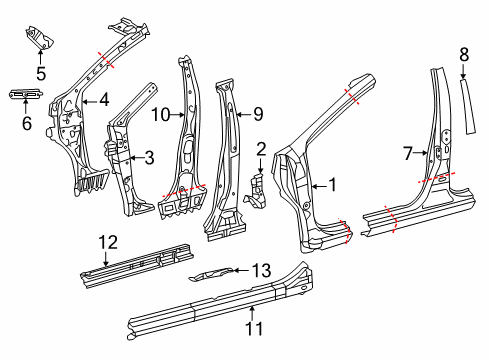 5
6
4
3
10
9
2
1
8
7
12
13
11