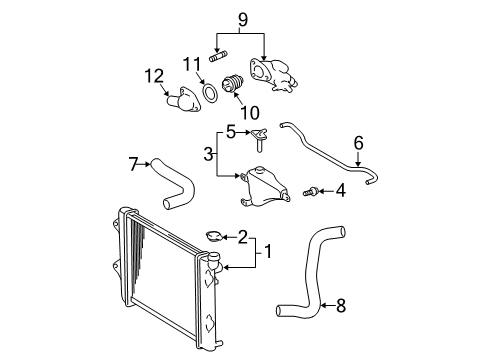 9
11
12
10
5
3
6
7
4
2
1
8