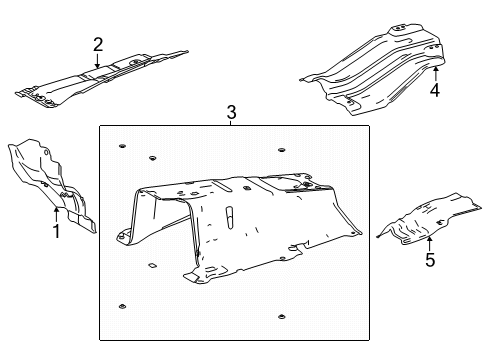 2
4
3
1
5