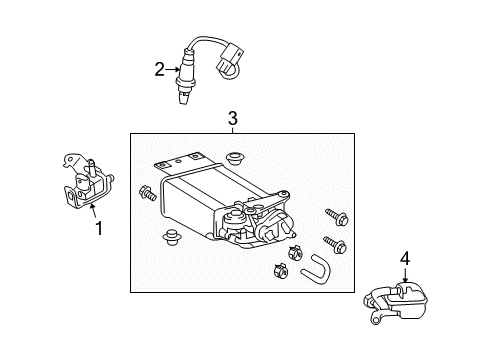 2
3
1
4