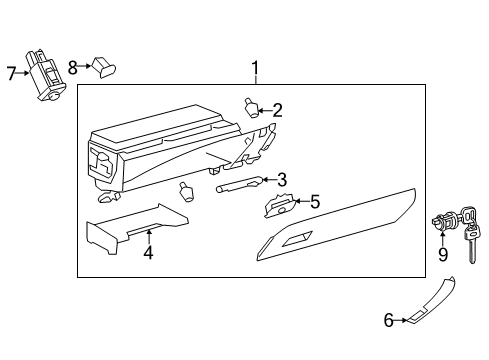 7
8
1
2
3
5
4
9
6