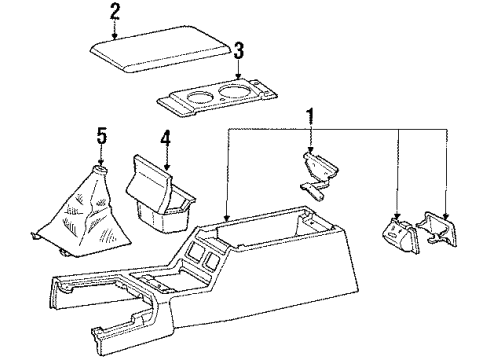 2
3
1
5
4