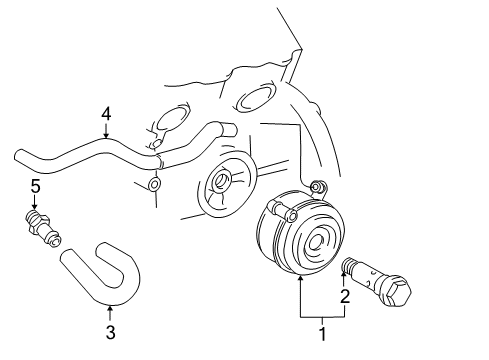 4
5
3
2
1