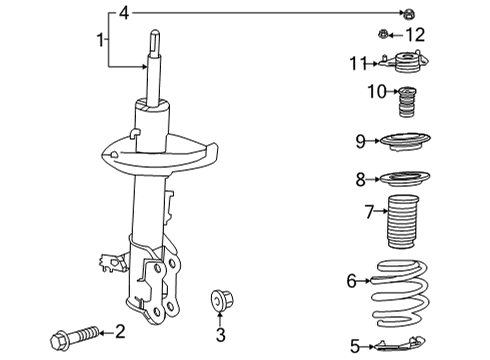 4
1
12
11
10
9
8
7
6
2
3
5