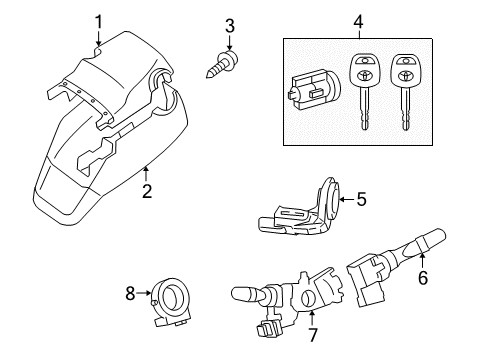 1
3
4
2
5
6
8
7