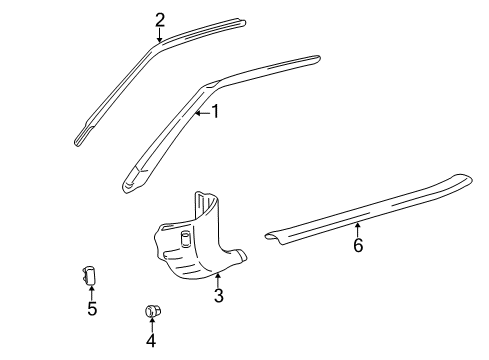 2
1
6
3
5
4