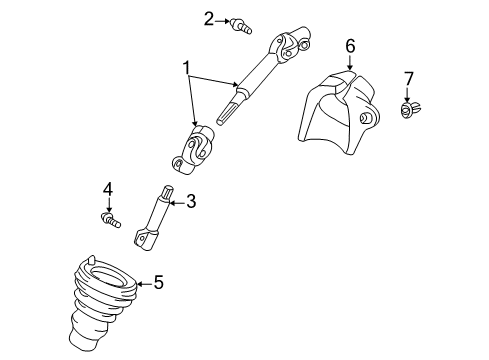 2
1
6
7
4
3
5