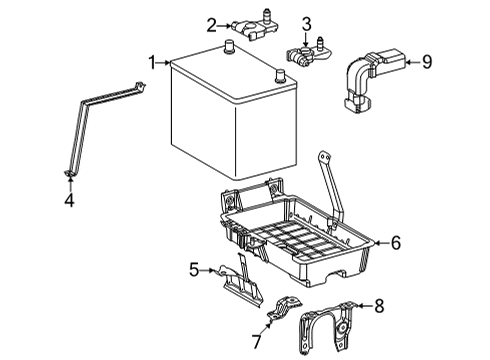 2
3
1
9
4
6
5
8
7