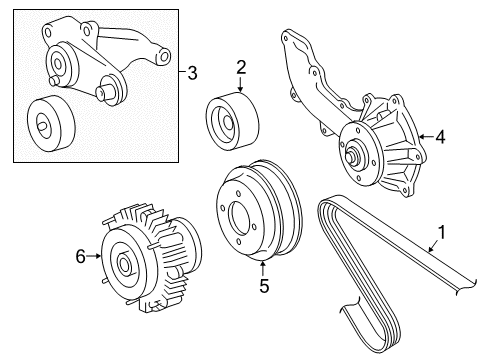 3
2
4
6
5
1