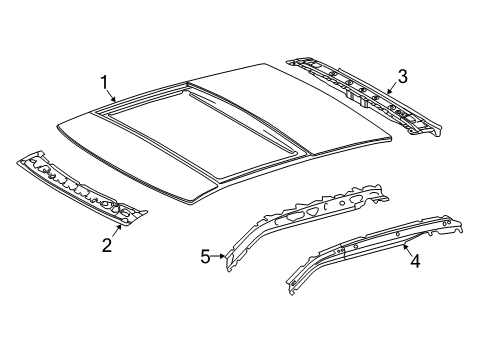 1
3
2
5
4