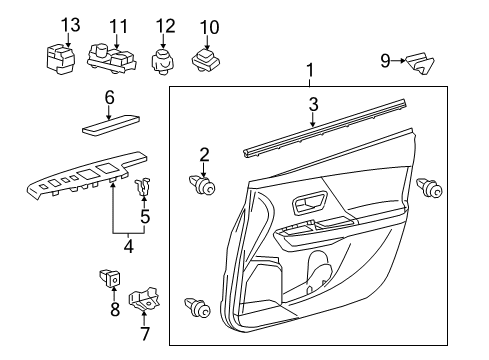 13
11
12
10
9
1
6
3
2
5
4
8
7