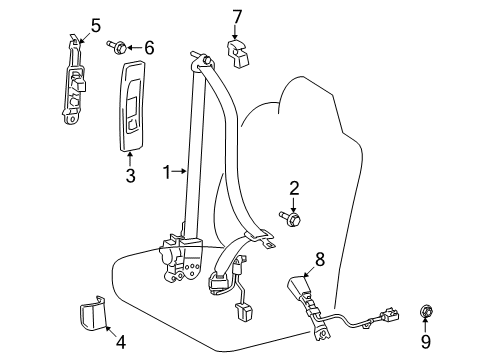 5
6
7
3
1
2
8
4
9