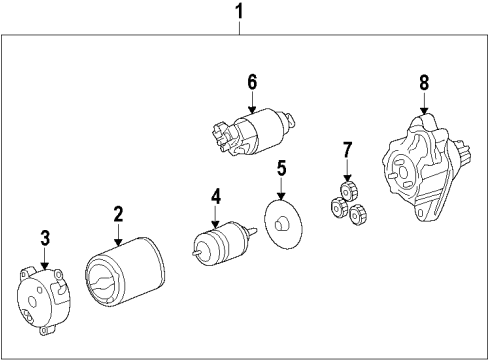 1
6
8
7
5
4
2
3