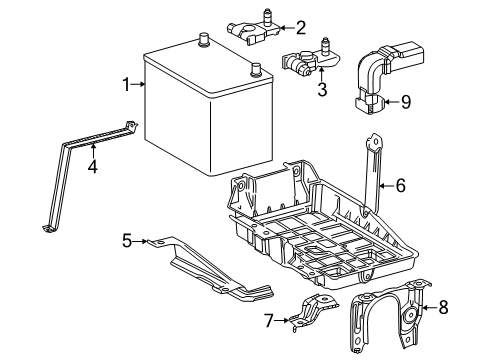 2
1
3
9
4
6
5
7
8