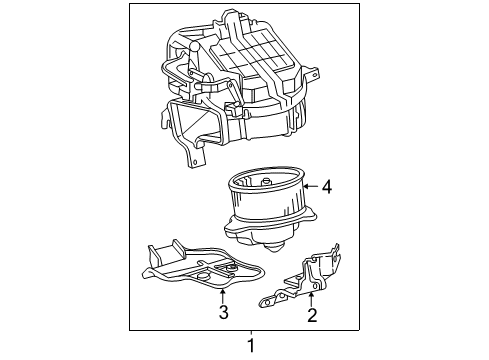 4
3
2
1