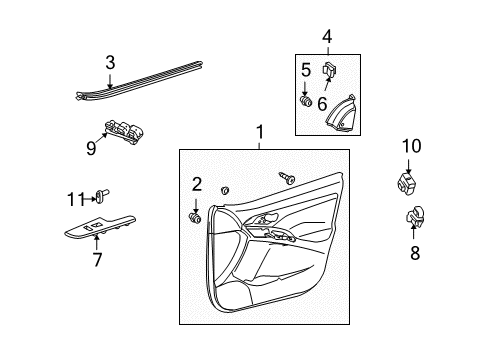 3
4
5
6
9
1
10
2
11
7
8