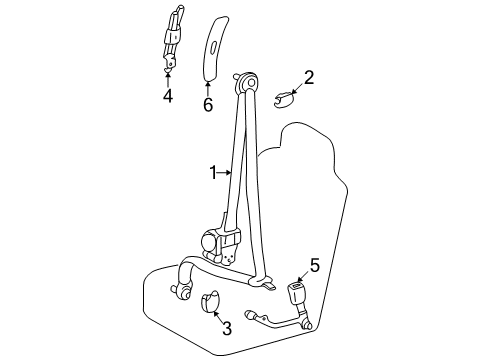 4
6
2
1
5
3