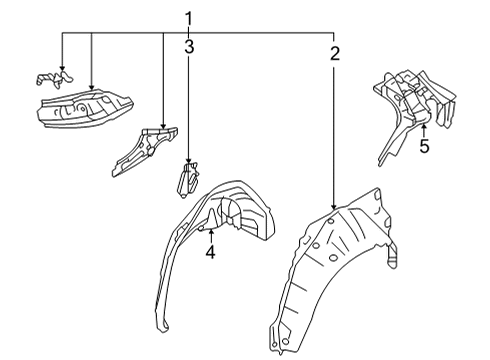 1
3
2
5
4