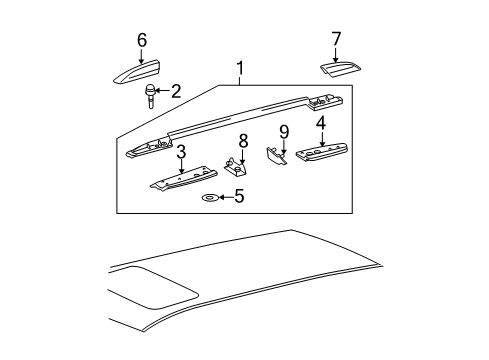 6
7
1
2
9
4
8
3
5