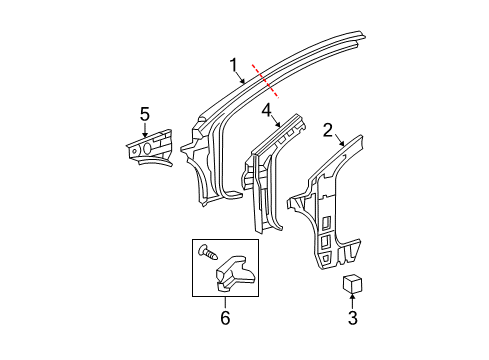 1
5
4
2
6
3