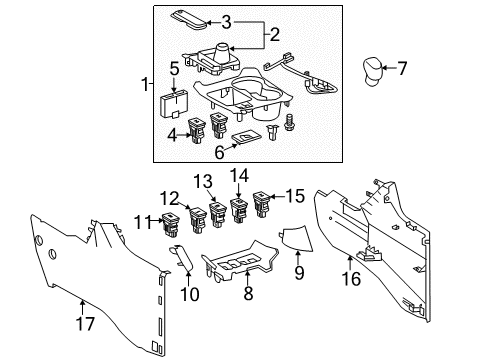 3
2
1
5
7
4
6
13
14
12
15
11
9
16
10
8
17