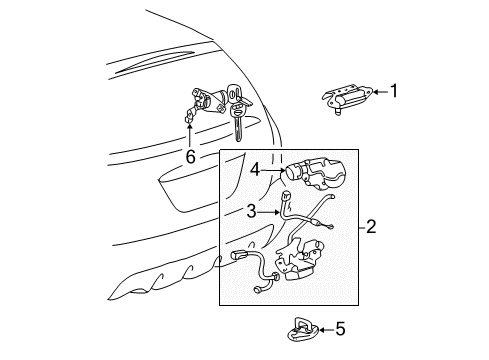 1
6
4
3
2
5