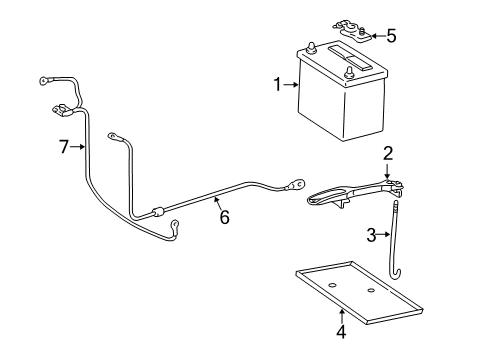 5
1
7
2
6
3
4