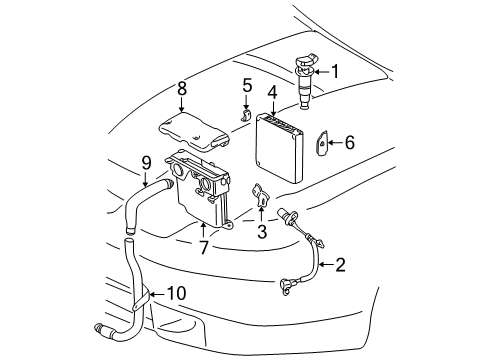 1
8
5
4
6
9
3
7
2
10