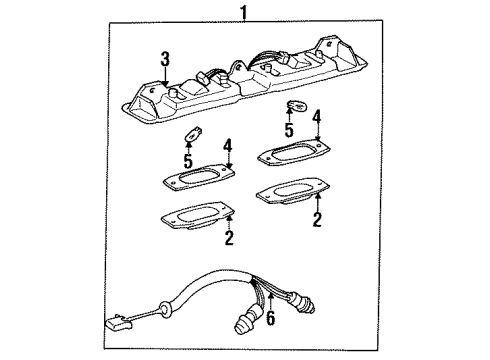 1
3
5
4
5
4
2
2
6