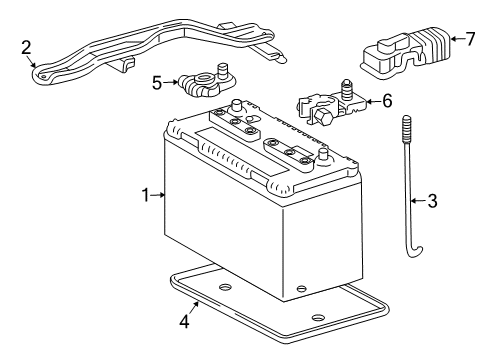 2
7
5
6
1
3
4