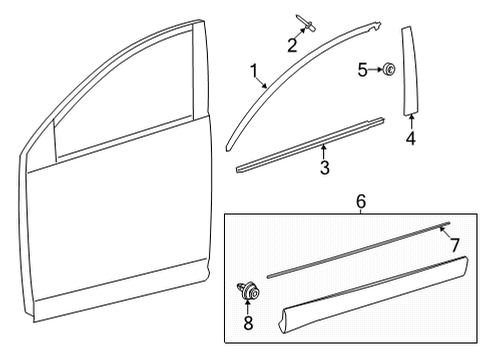 2
1
5
4
3
6
7
8