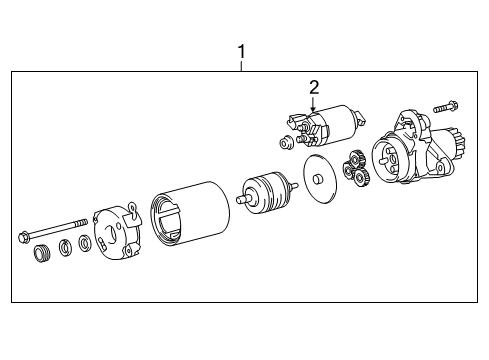 1
2