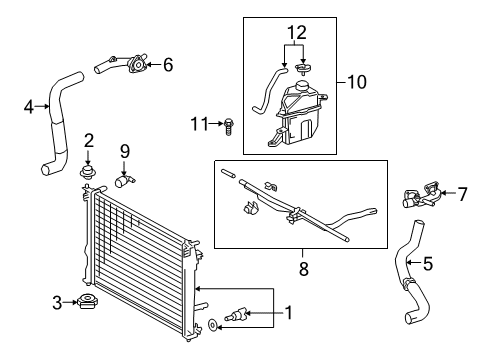 12
6
10
4
11
2
9
7
8
5
3
1