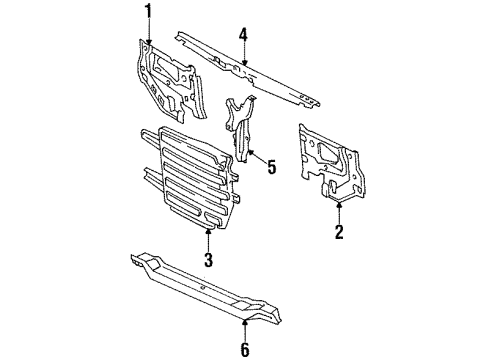 1
4
5
2
3
6