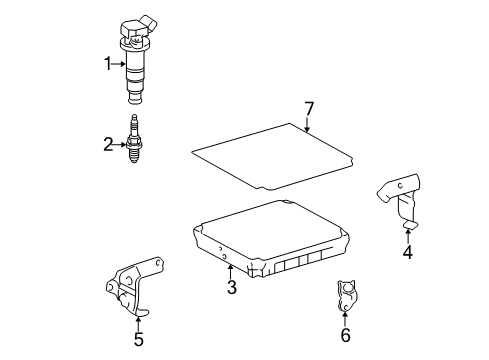 1
2
7
4
3
5
6