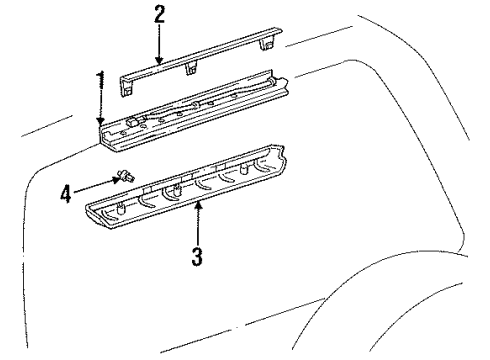 2
1
4
3