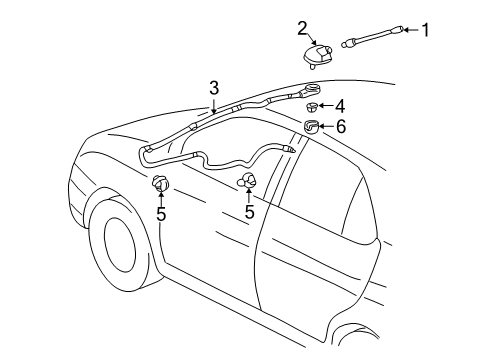 2
1
3
4
6
5
5