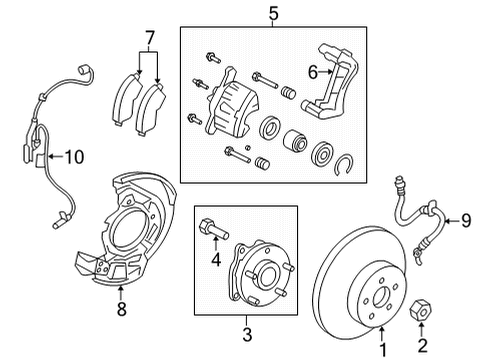 5
7
6
10
9
4
8
3
1
2