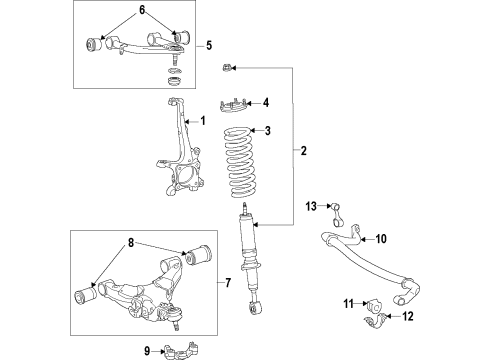 6
5
4
1
3
2
13
10
8
7
11
12
9