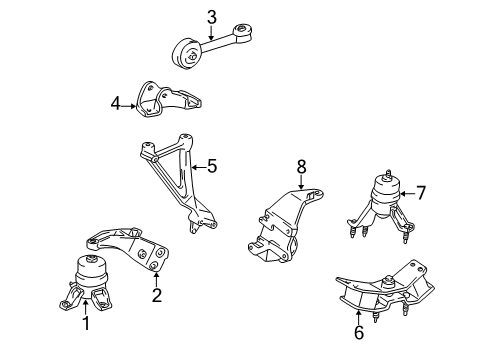 3
4
5
8
7
2
1
6