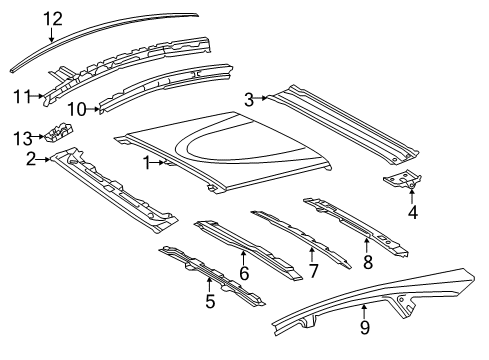 12
11
10
3
13
2
1
4
6
7
8
5
9