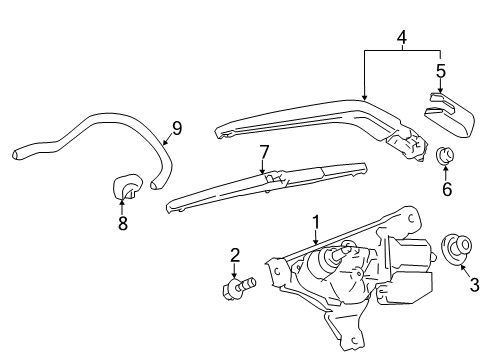 4
5
9
7
6
8
1
2
3